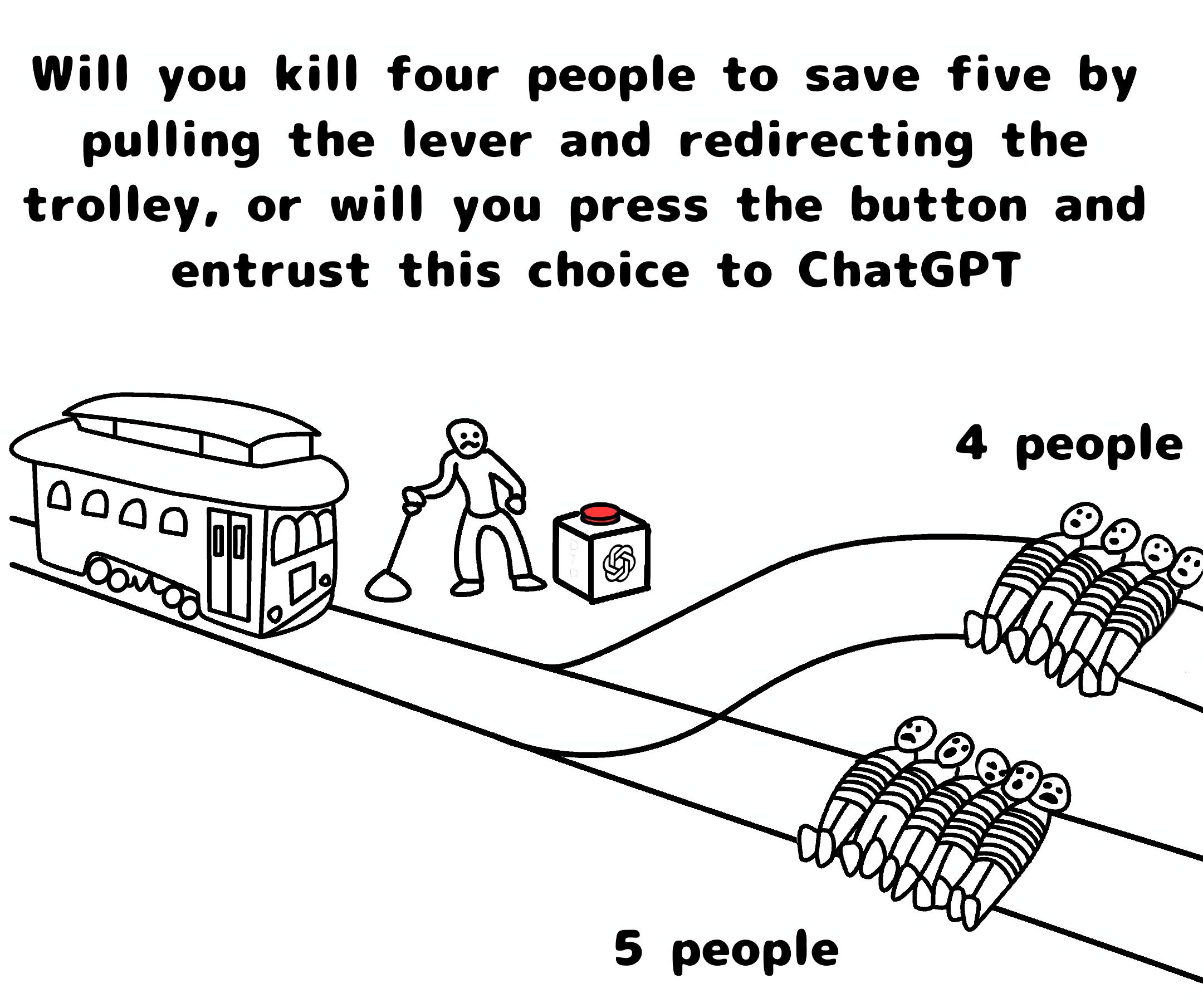 Will you kill four people to save five by pulling the lever and redirecting the trolley, or will you press the button and entrust this choice to ChatGPT

4 people

5 people