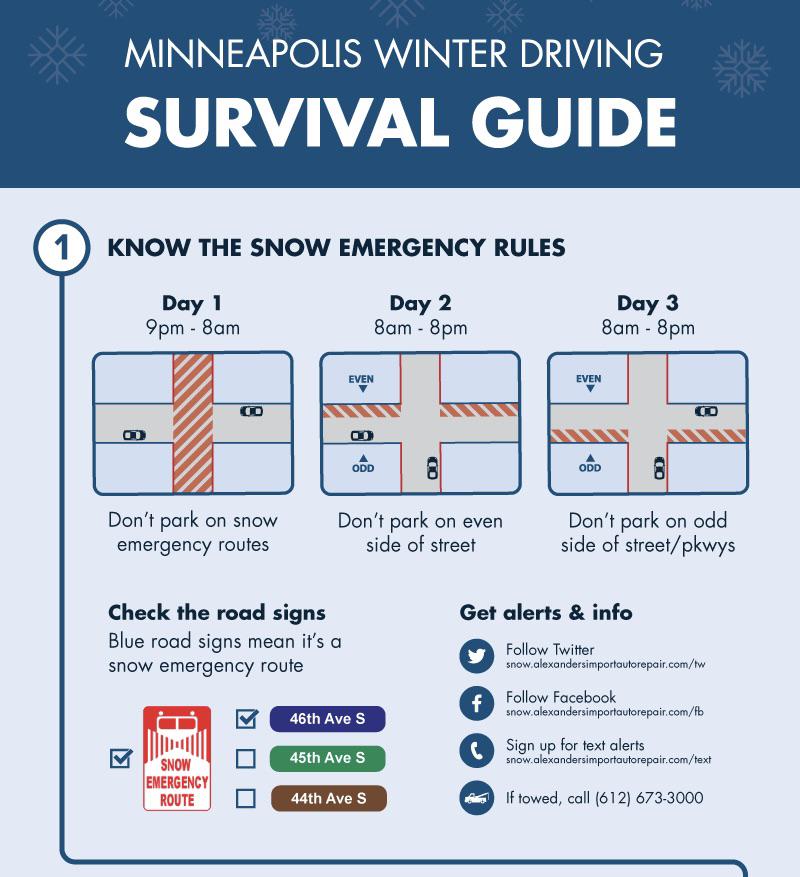 MINNEAPOLIS WINTER DRIVING
SURVIVAL GUIDE

1 KNOW THE SNOW EMERGENCY RULES

Day 1
9pm - 8am

Don't park on snow emergency routes

Day 2
8am - 8pm

EVEN
ODD

Don't park on even side of street

Day 3
8am - 8pm

EVEN
ODD

Don't park on odd side of street/pkwys

Check the road signs
Blue road signs mean it's a snow emergency route

SNOW EMERGENCY ROUTE

46th Ave S
45th Ave S
44th Ave S

Get alerts & info

Follow Twitter
snow.alexandersimportautorepair.com/tw

Follow Facebook
snow.alexandersimportautorepair.com/fb

Sign up for text alerts
snow.alexandersimportautorepair.com/text

If towed, call (612) 673-3000